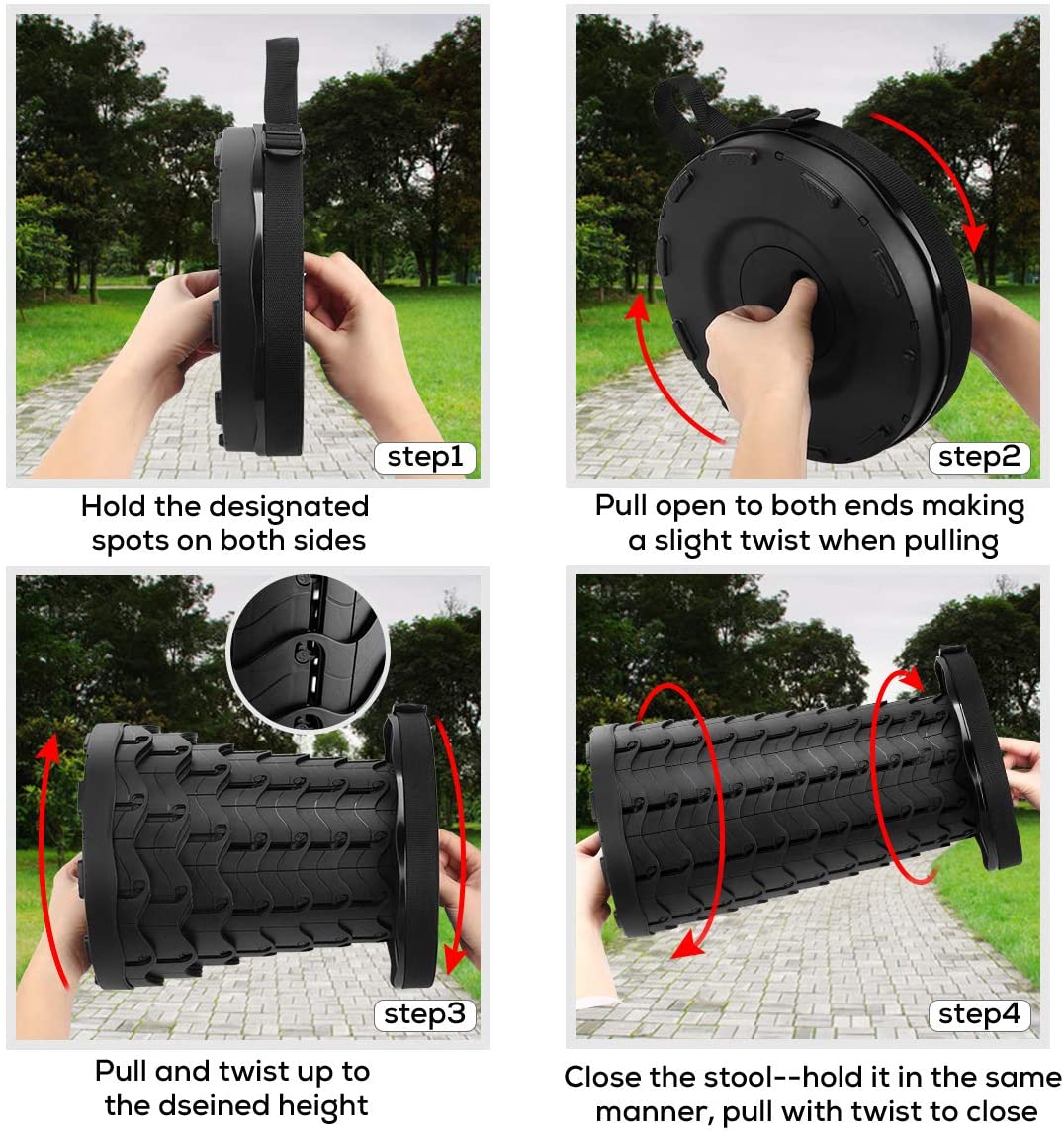 step1

Hold the designated spots on both sides

step2

Pull open to both ends making a slight twist when pulling

step3

Pull and twist up to the dseined height

step4

Close the stool--hold it in the same manner, pull with twist to close